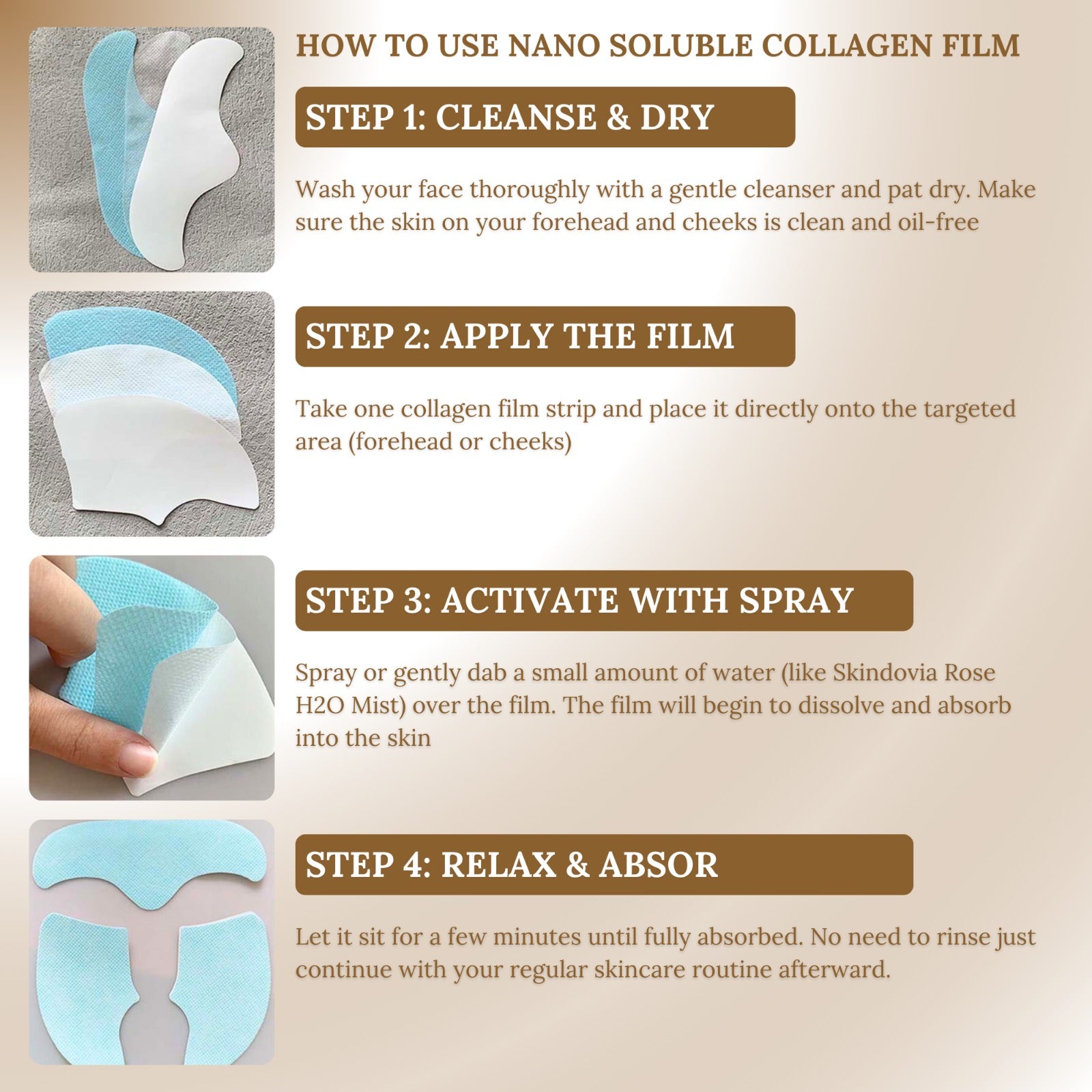 HOW TO USE NANO SOLUBLE COLLAGEN FILM

STEP 1: CLEANSE & DRY

Wash your face thoroughly with a gentle cleanser and pat dry. Make sure the skin on your forehead and cheeks is clean and oil-free

STEP 2: APPLY THE FILM

Take one collagen film strip and place it directly onto the targeted area (forehead or cheeks)

STEP 3: ACTIVATE WITH SPRAY

Spray or gently dab a small amount of water (like Skindovia Rose H2O Mist) over the film. The film will begin to dissolve and absorb into the skin

STEP 4: RELAX & ABSOR

Let it sit for a few minutes until fully absorbed. No need to rinse just continue with your regular skincare routine afterward.