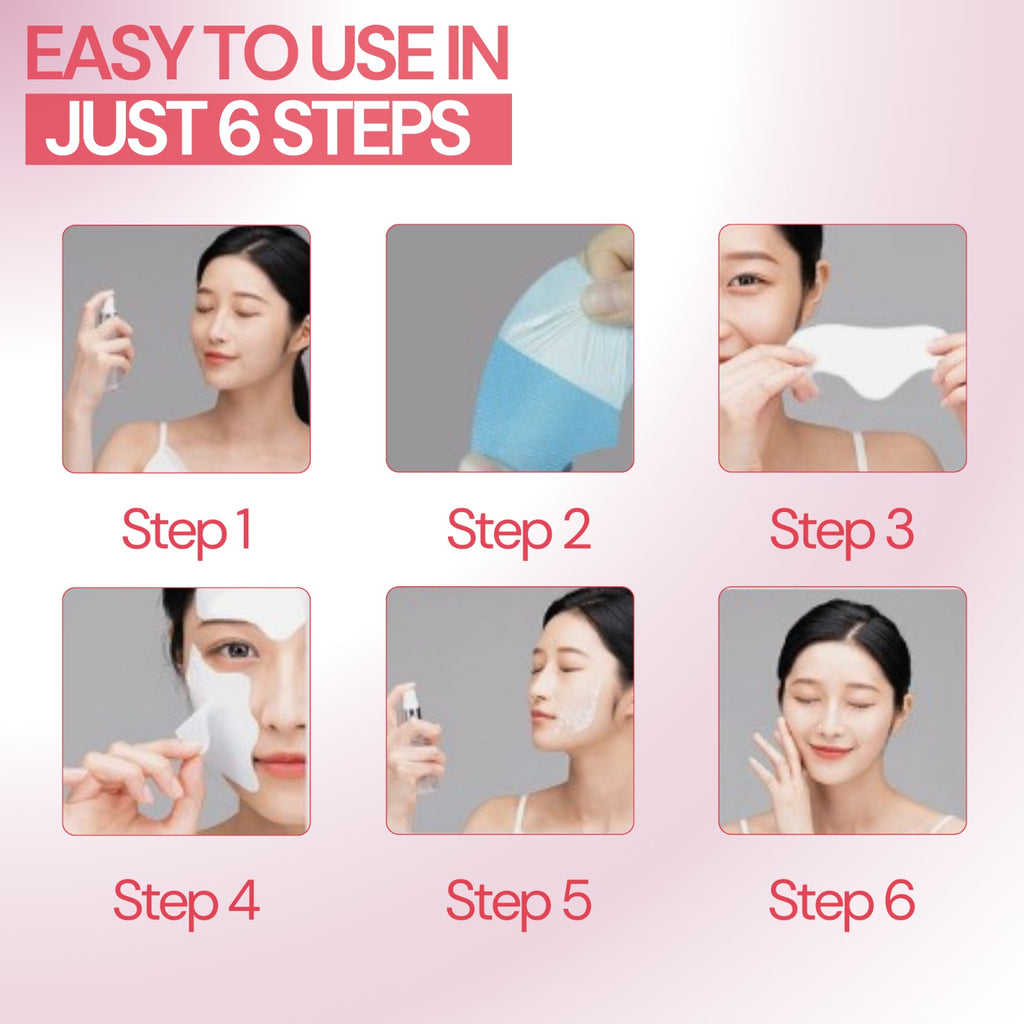 EASY TO USE IN
JUST 6 STEPS

Step 1

Step 2

Step 3

Step 4

Step 5

Step 6