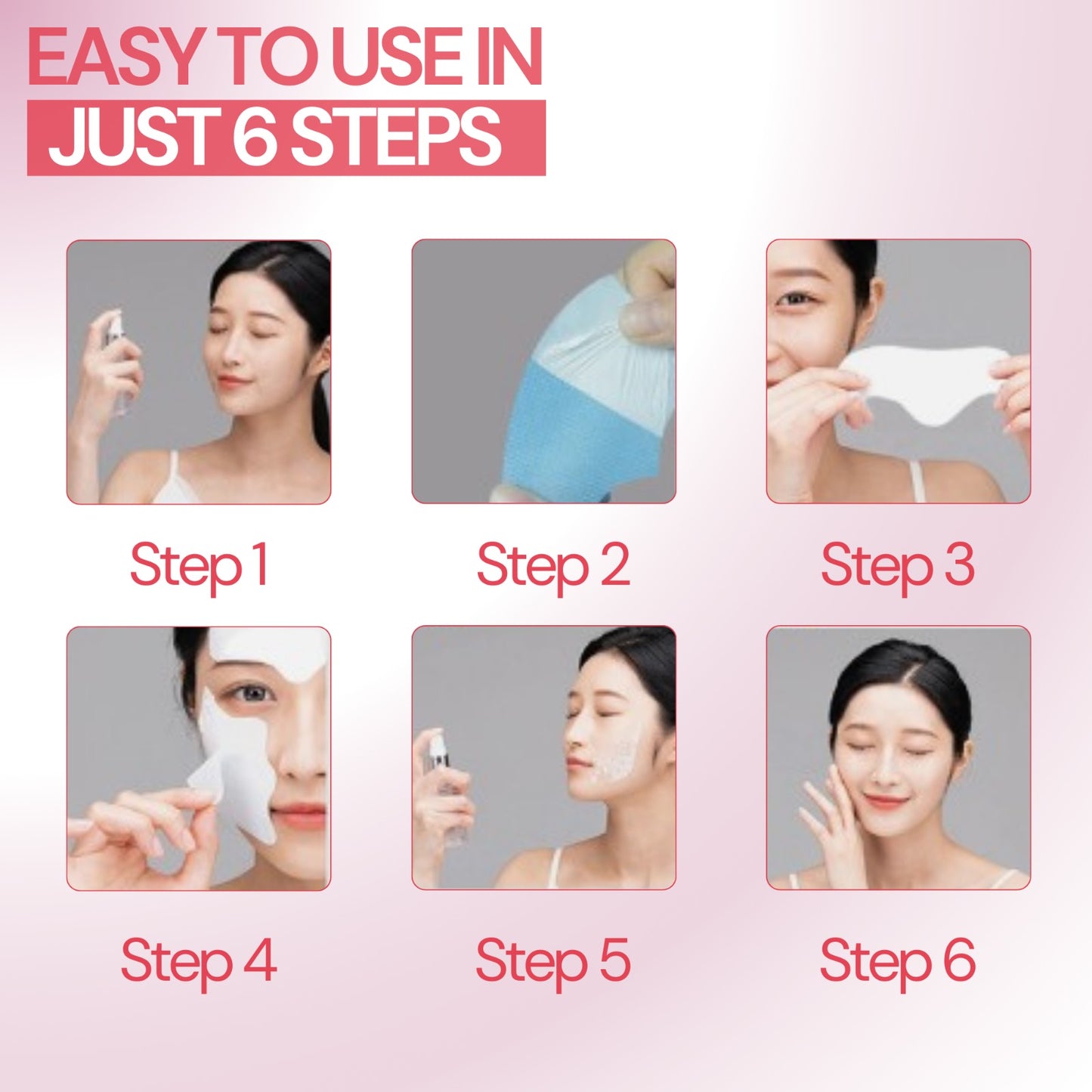 EASY TO USE IN
JUST 6 STEPS

Step 1

Step 2

Step 3

Step 4

Step 5

Step 6