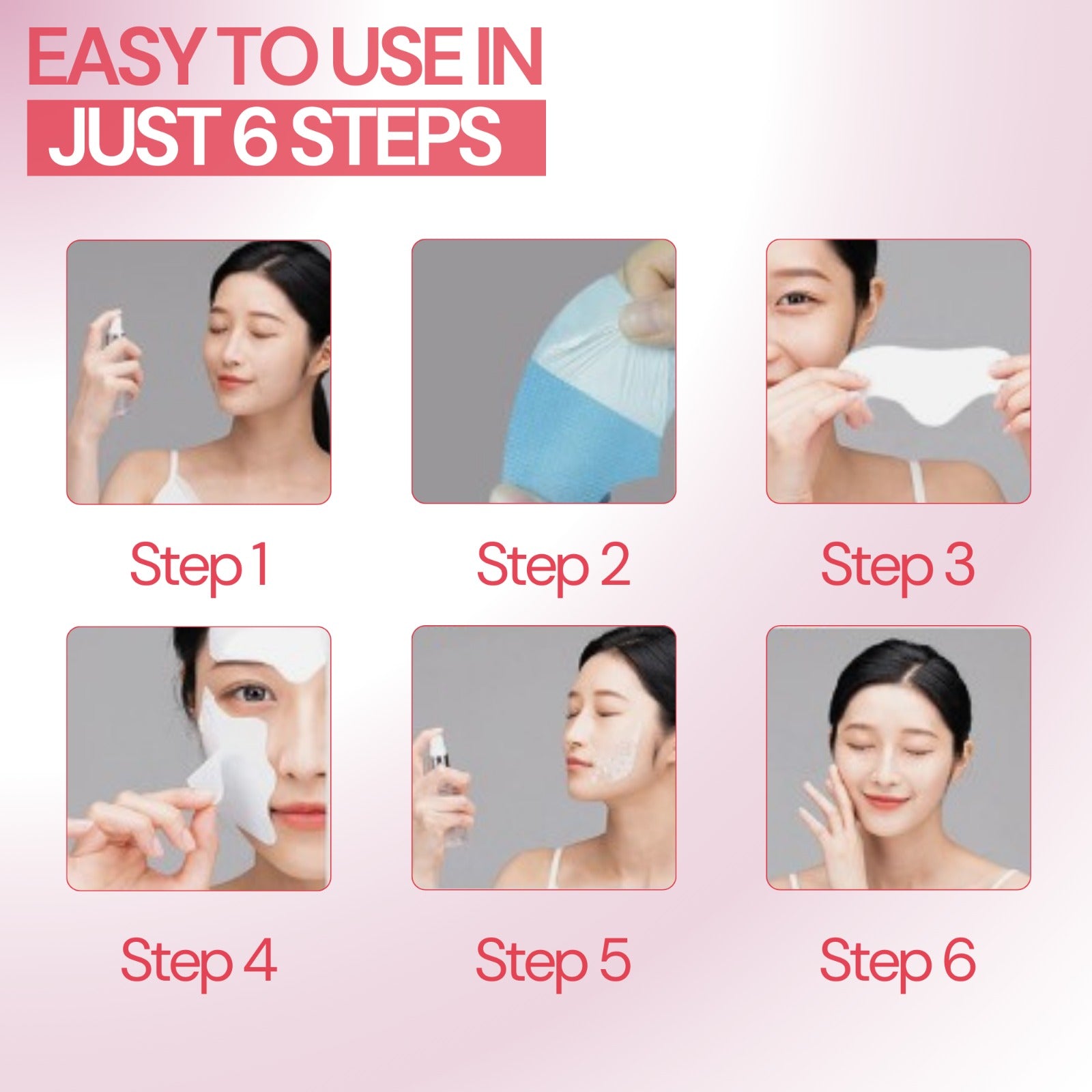 EASY TO USE IN
JUST 6 STEPS

Step 1

Step 2

Step 3

Step 4

Step 5

Step 6